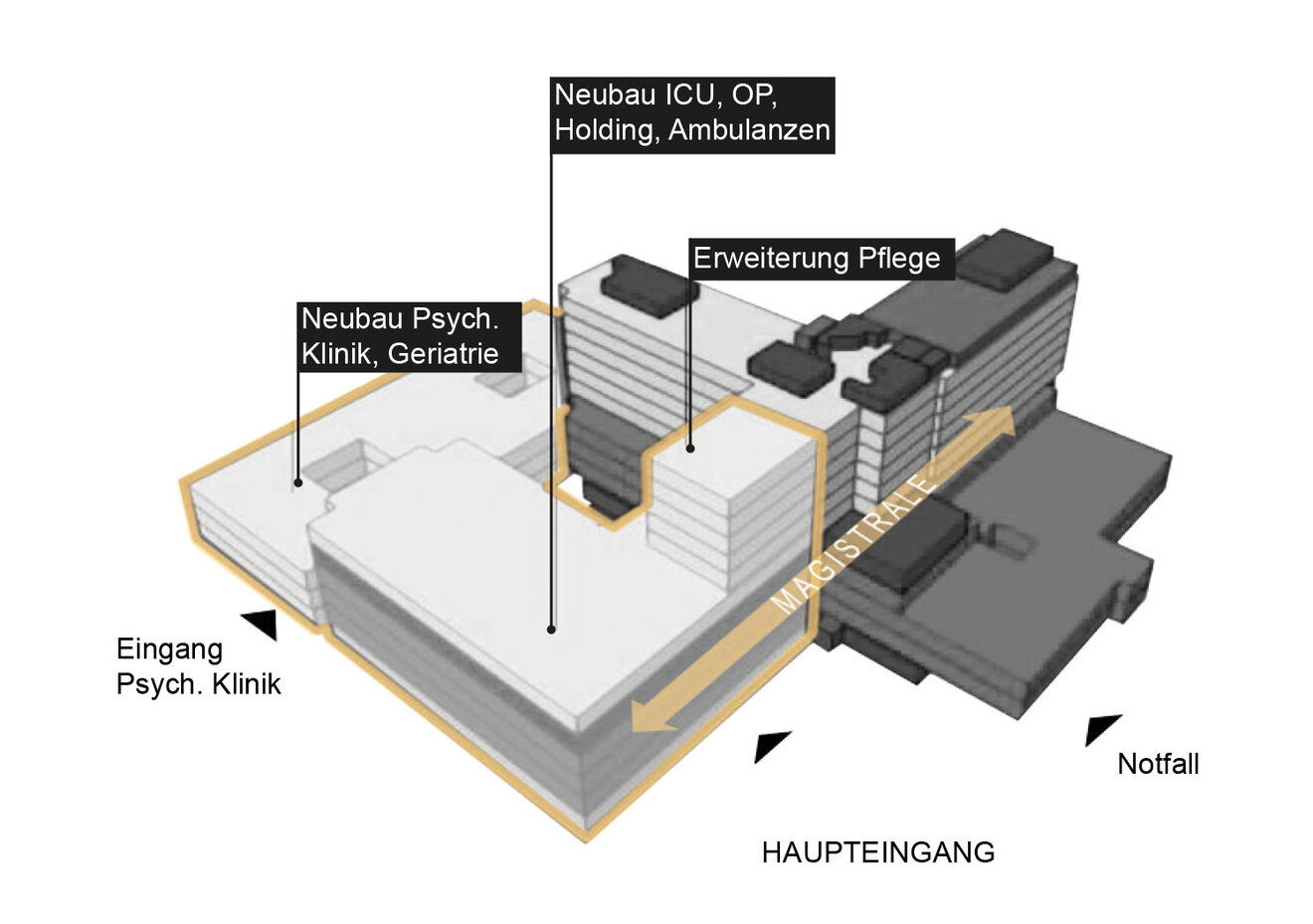 Neubau ICU, OP, Holding, Ambulanzen

Erweiterung Pflege

Neubau Psych. Klinik, Geriatrie

MAGISTRALE

Eingang Psych. Klinik

Notfall

HAUPTEINGANG