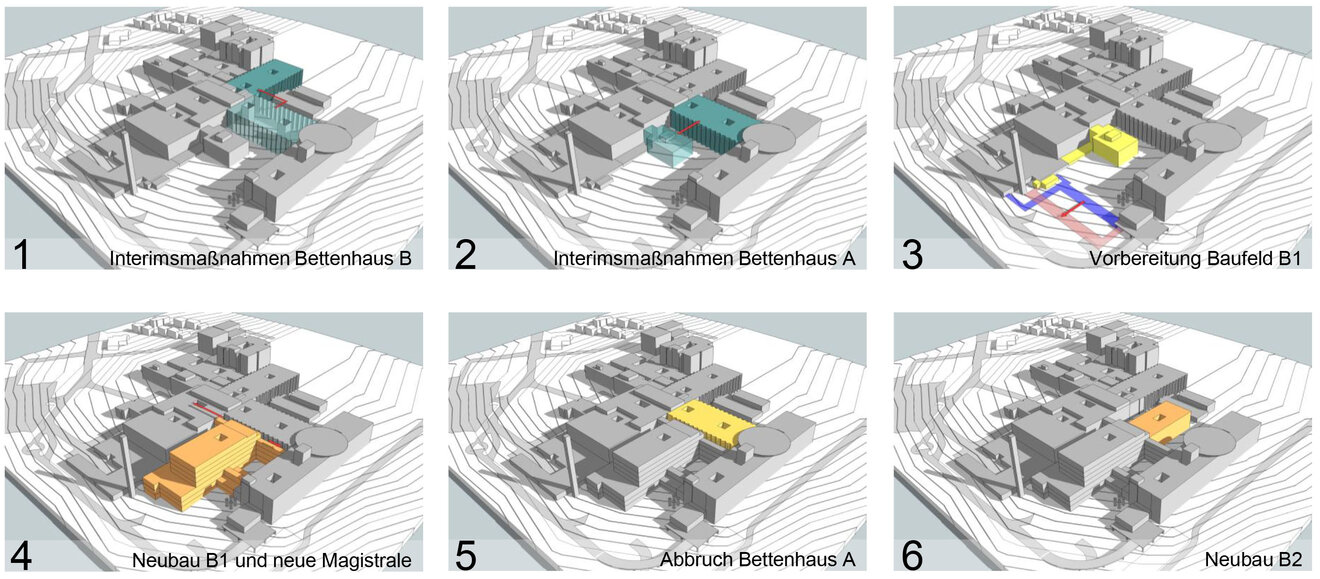 1 Interimsmaßnahmen Bettenhaus B

2 Interimsmaßnahmen Bettenhaus A

3 Vorbereitung Baufeld B1

4 Neubau B1 und neue Magistrale

5 Abbruch Bettenhaus A

6 Neubau B2